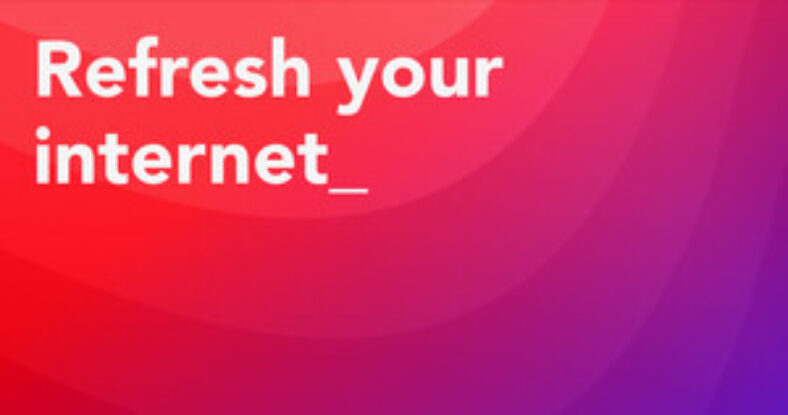 Refresh your internet_